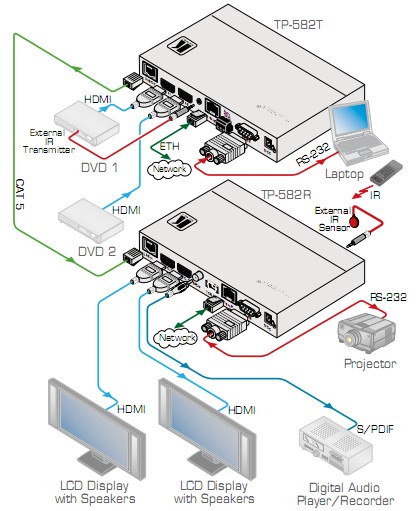 TP-582T

HDMI

External IR Transmitter

DVD 1

ETH

Network

RS-232

Laptop

CAT 5

HDMI

DVD 2

TP-582R

IR

External IR Sensor

RS-232

Network

Projector

HDMI

HDMI

S/PDIF

LCD Display with Speakers

LCD Display with Speakers

Digital Audio Player/Recorder